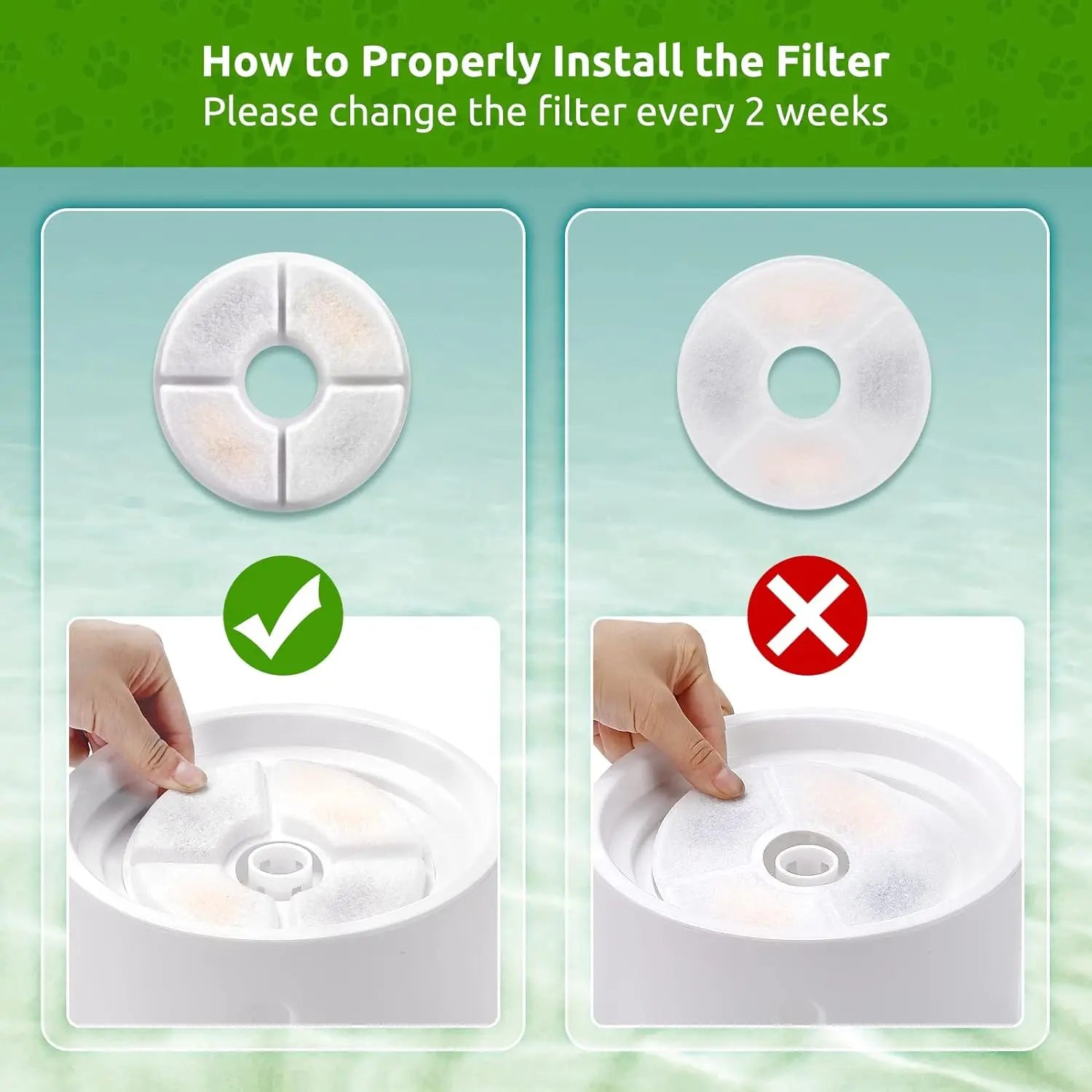 How to Properly Install the Filter
Please change the filter every 2 weeks